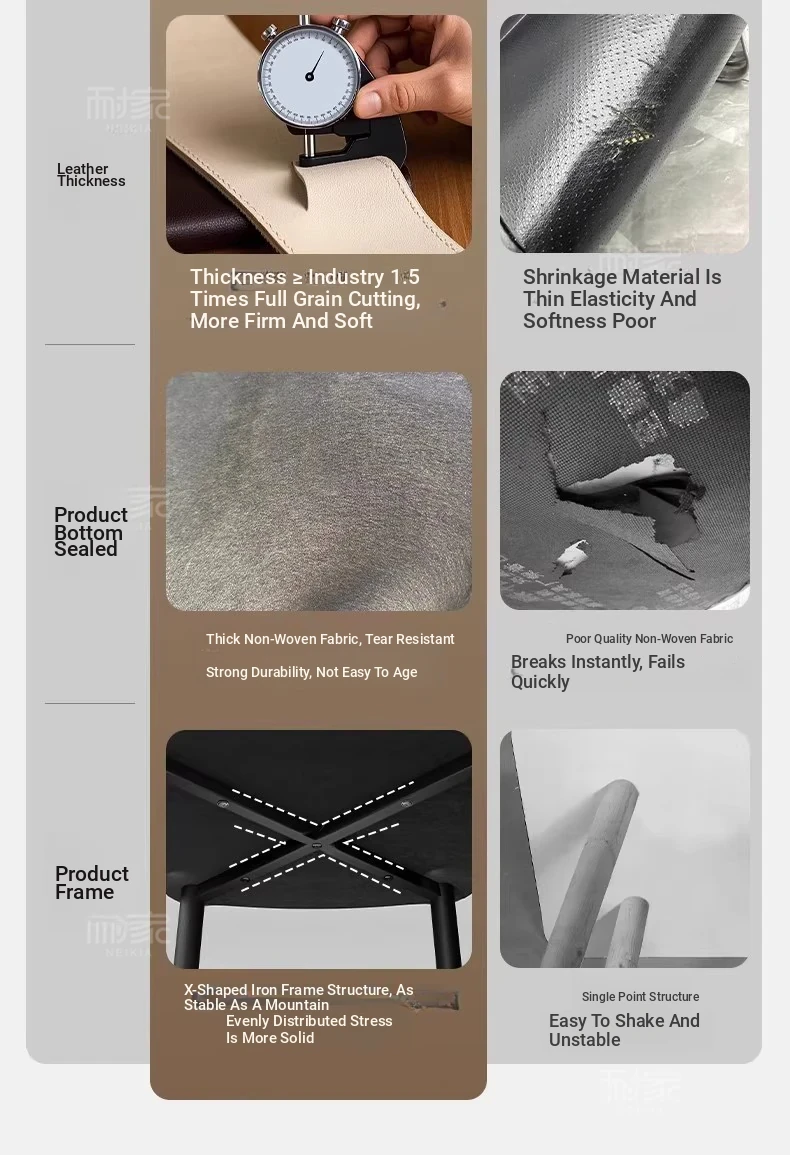 Leather Thickness

Thickness ≥ Industry 1.5 Times Full Grain Cutting, More Firm And Soft

Shrinkage Material Is Thin Elasticity And Softness Poor

Product Bottom Sealed

Thick Non-Woven Fabric, Tear Resistant

Strong Durability, Not Easy To Age

Poor Quality Non-Woven Fabric

Breaks Instantly, Fails Quickly

Product Frame

X-Shaped Iron Frame Structure, As Stable As A Mountain

Evenly Distributed Stress Is More Solid

Single Point Structure

Easy To Shake And Unstable