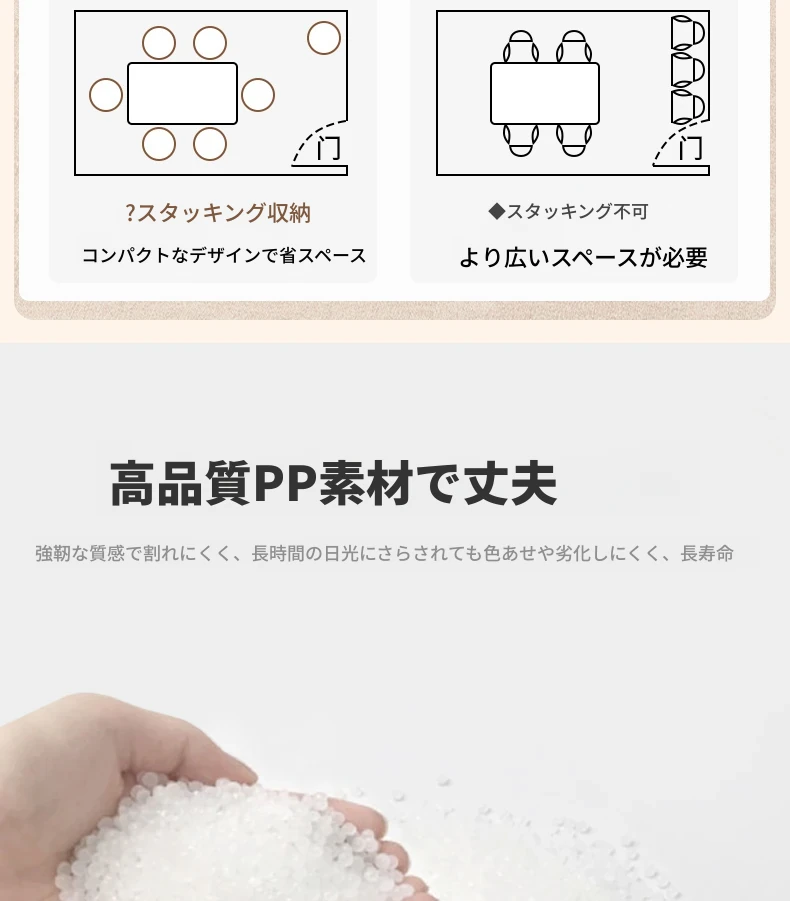 门

?スタッキング収納

コンパクトなデザインで省スペース

门

◆スタッキング不可

より広いスペースが必要

高品質PP素材で丈夫

強靭な質感で割れにくく、長時間の日光にさらされても色あせや劣化しにくく、長寿命